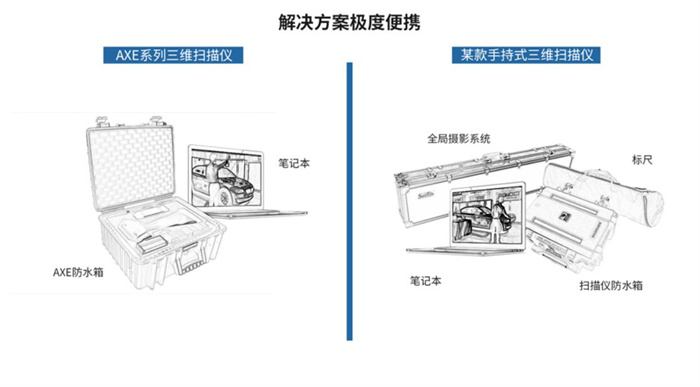 解决方案极度便携

AXE系列三维扫描仪

笔记本

AXE防水箱

某款手持式三维扫描仪

全局摄影系统

标尺

笔记本

扫描仪防水箱